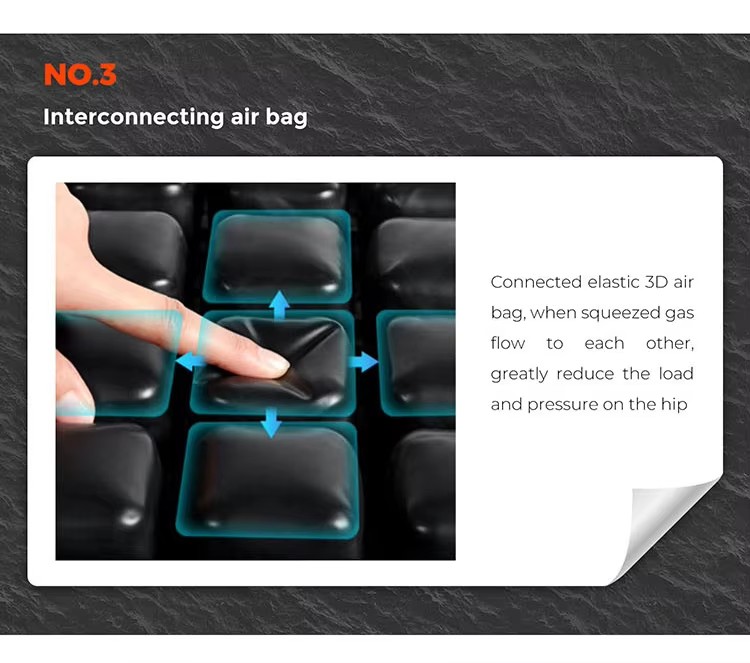 NO.3

Interconnecting air bag

Connected elastic 3D air bag, when squeezed gas flow to each other, greatly reduce the load and pressure on the hip