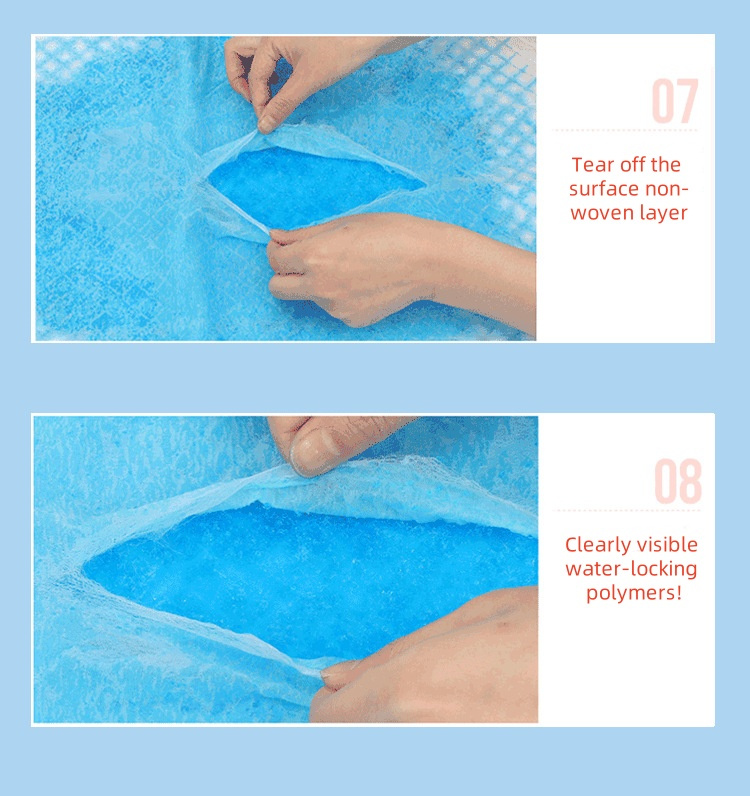 07

Tear off the surface non-woven layer

08

Clearly visible water-locking polymers!