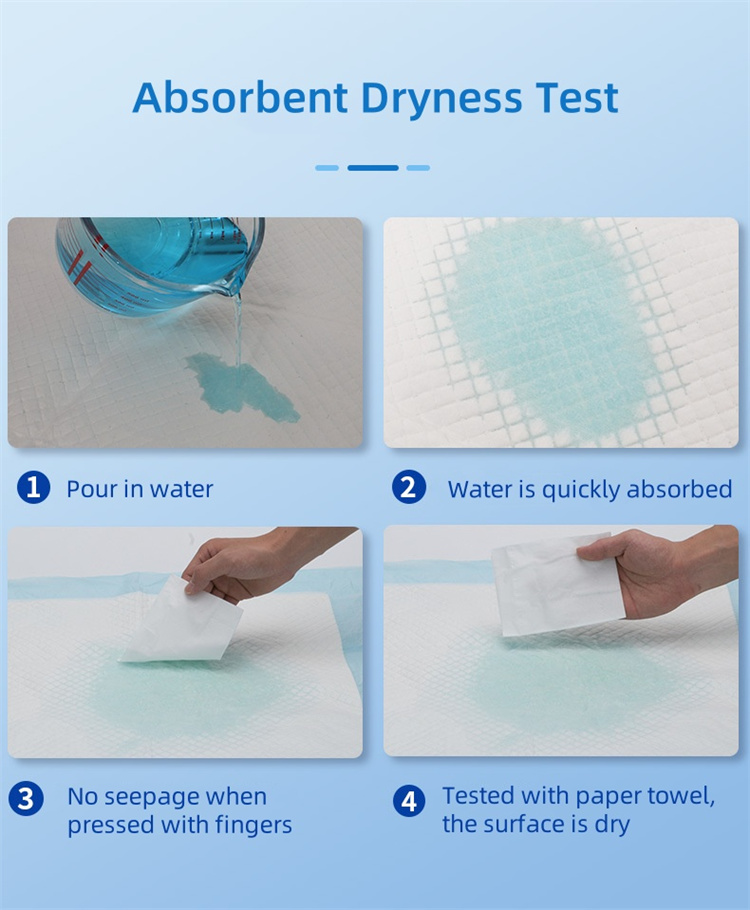 Absorbent Dryness Test

1 Pour in water

2 Water is quickly absorbed

3 No seepage when pressed with fingers

4 Tested with paper towel, the surface is dry