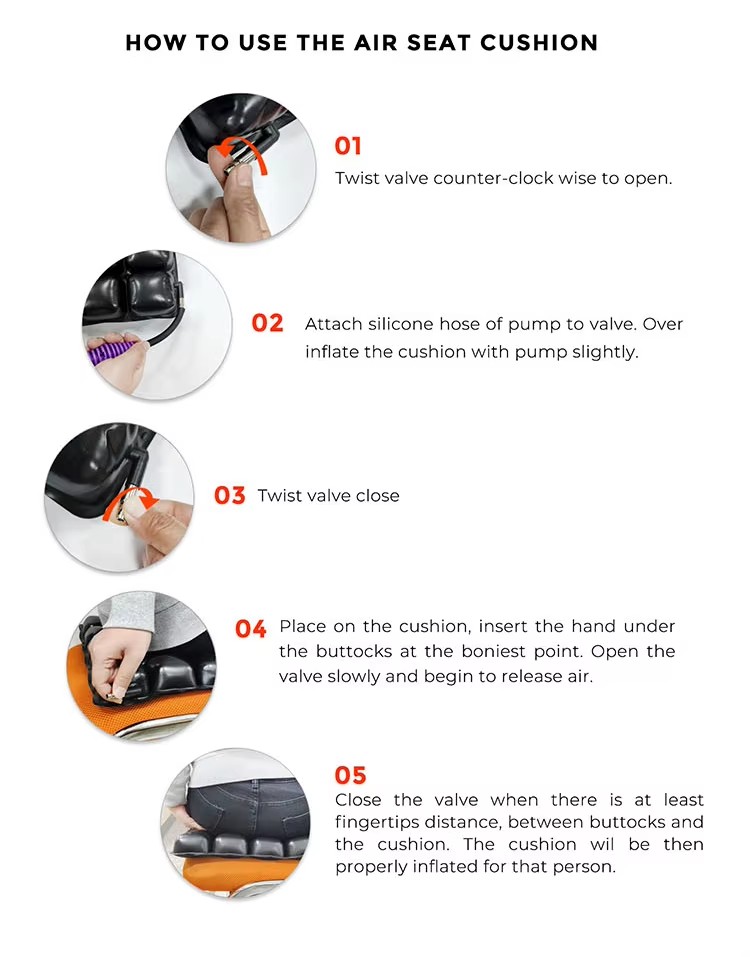 HOW TO USE THE AIR SEAT CUSHION

01
Twist valve counter-clock wise to open.

02 Attach silicone hose of pump to valve. Over inflate the cushion with pump slightly.

03 Twist valve close

04 Place on the cushion, insert the hand under the buttocks at the boniest point. Open the valve slowly and begin to release air.

05
Close the valve when there is at least fingertips distance, between buttocks and the cushion. The cushion wil be then properly inflated for that person.